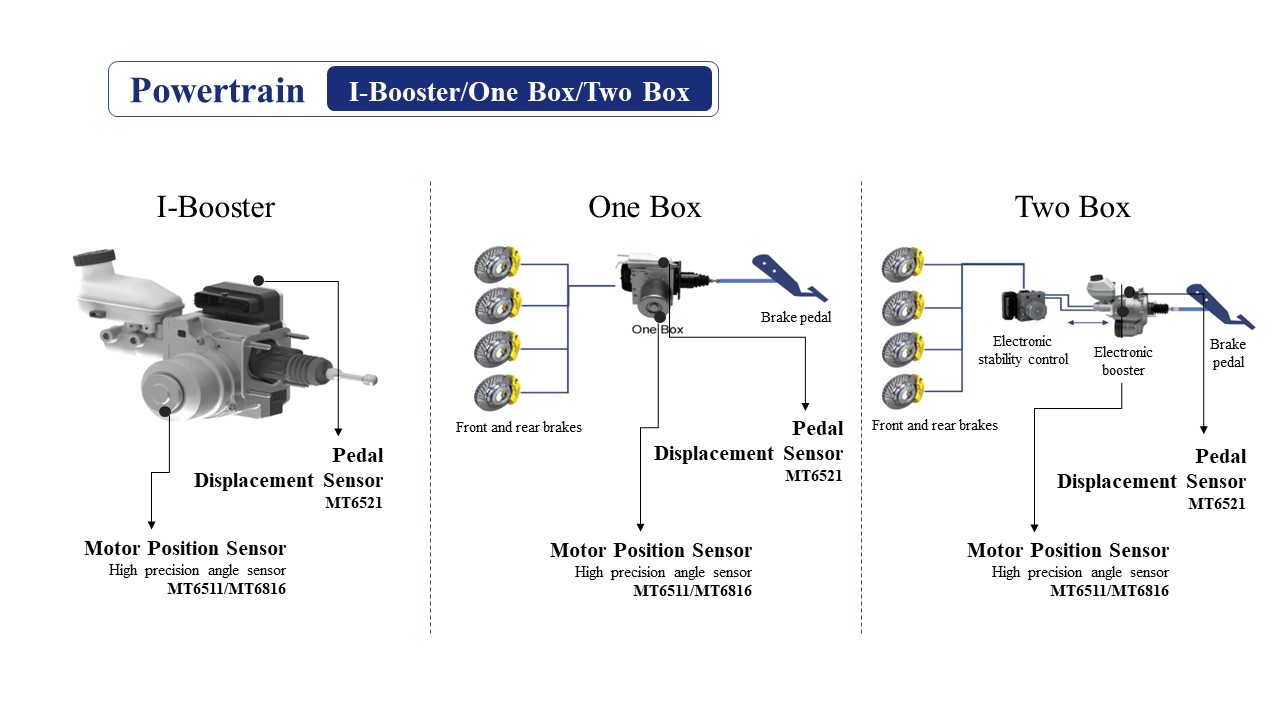 Powertrain I-Booster/One Box/Two Box

I-Booster

Pedal Displacement Sensor
MT6521

Motor Position Sensor
High precision angle sensor
MT6511/MT6816

One Box

One Box

Brake pedal

Front and rear brakes

Pedal Displacement Sensor
MT6521

Motor Position Sensor
High precision angle sensor
MT6511/MT6816

Two Box

Electronic stability control

Electronic booster

Brake pedal

Front and rear brakes

Pedal Displacement Sensor
MT6521

Motor Position Sensor
High precision angle sensor
MT6511/MT6816